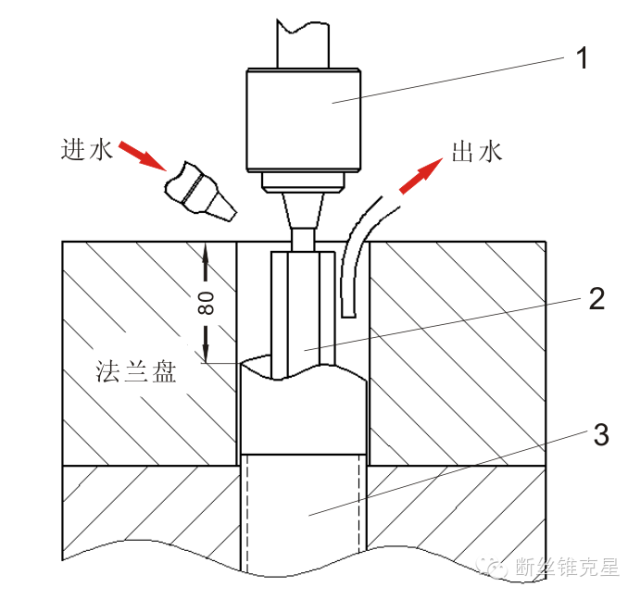 1
进水
出水
80
2
法兰盘
3
断丝锥克星